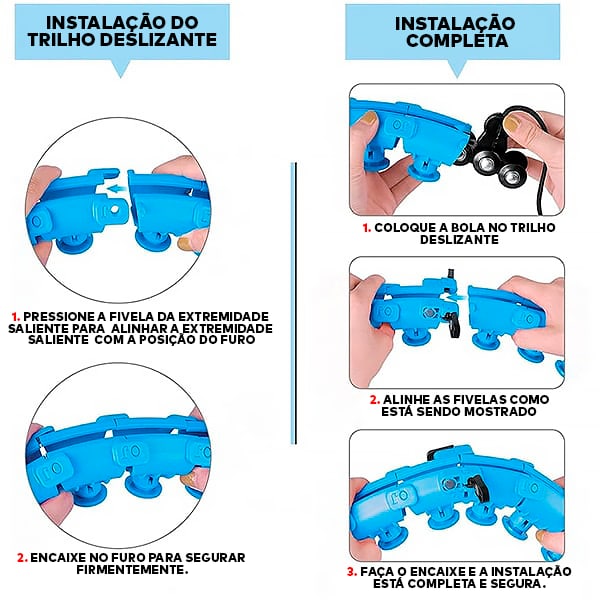 INSTALAÇÃO DO TRILHO DESLIZANTE

1. PRESSIONE A FIVELA DA EXTREMIDADE SALIENTE PARA ALINHAR A EXTREMIDADE SALIENTE COM A POSIÇÃO DO FURO

2. ENCAIXE NO FURO PARA SEGURAR FIRMENTEMENTE.

INSTALAÇÃO COMPLETA

1. COLOQUE A BOLA NO TRILHO DESLIZANTE

2. ALINHE AS FIVELAS COMO ESTÁ SENDO MOSTRADO

3. FAÇA O ENCAIXE E A INSTALAÇÃO ESTÁ COMPLETA E SEGURA.